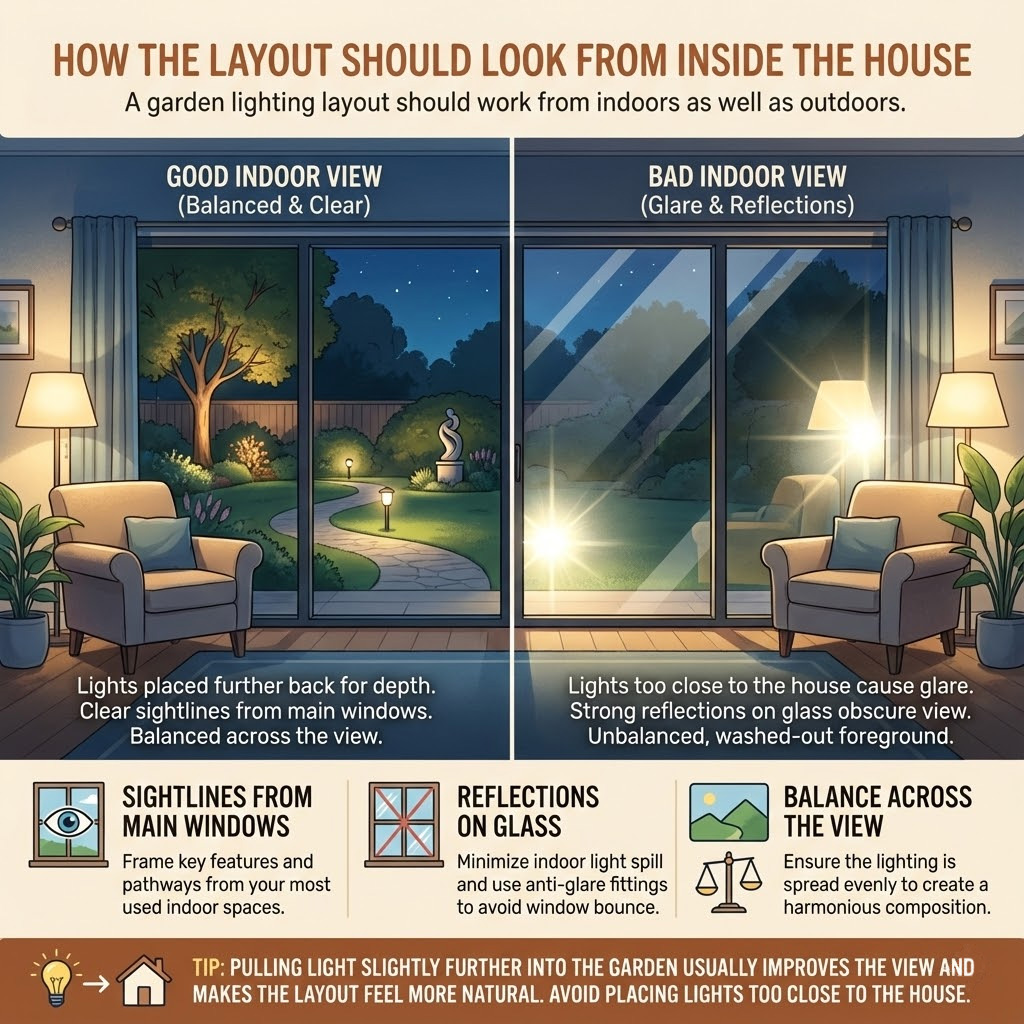 HOW THE LAYOUT SHOULD LOOK FROM INSIDE THE HOUSE

A garden lighting layout should work from indoors as well as outdoors.

GOOD INDOOR VIEW
(Balanced & Clear)

Lights placed further back for depth. Clear sightlines from main windows. Balanced across the view.

BAD INDOOR VIEW
(Glare & Reflections)

Lights too close to the house cause glare. Strong reflections on glass obscure view. Unbalanced, washed-out foreground.

SIGHTLINES FROM MAIN WINDOWS

Frame key features and pathways from your most used indoor spaces.

REFLECTIONS ON GLASS

Minimize indoor light spill and use anti-glare fittings to avoid window bounce.

BALANCE ACROSS THE VIEW

Ensure the lighting is spread evenly to create a harmonious composition.

TIP: PULLING LIGHT SLIGHTLY FURTHER INTO THE GARDEN USUALLY IMPROVES THE VIEW AND MAKES THE LAYOUT FEEL MORE NATURAL. AVOID PLACING LIGHTS TOO CLOSE TO THE HOUSE.