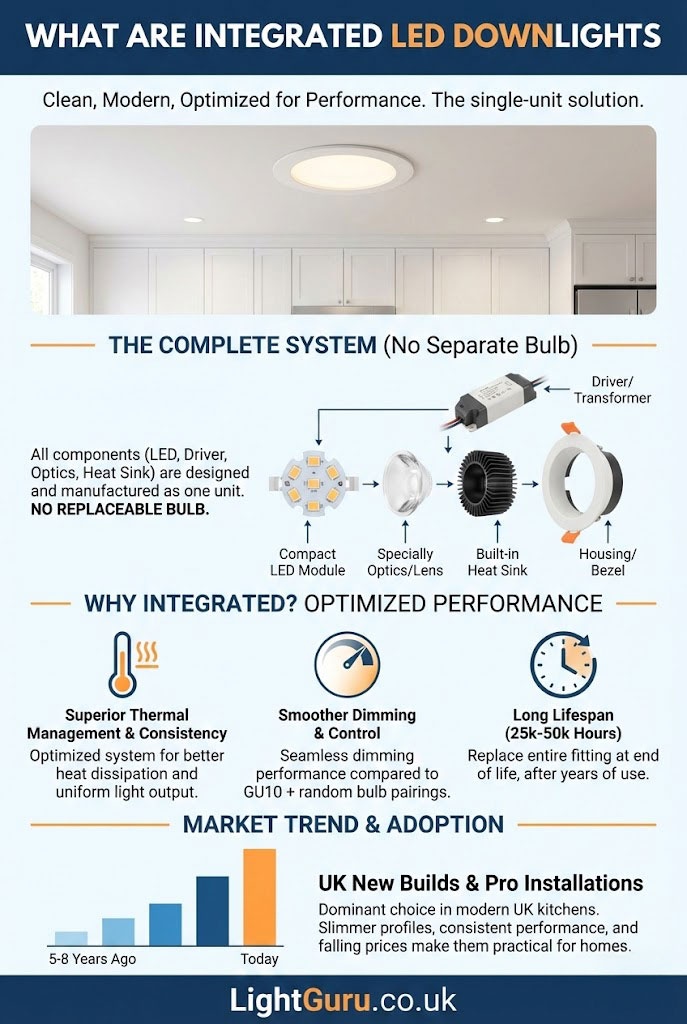 WHAT ARE INTEGRATED LED DOWNLIGHTS

Clean, Modern, Optimized for Performance. The single-unit solution.

THE COMPLETE SYSTEM (No Separate Bulb)

All components (LED, Driver, Optics, Heat Sink) are designed and manufactured as one unit. NO REPLACEABLE BULB.

Driver/ Transformer

Compact LED Module

Specially Optics/Lens

Built-in Heat Sink

Housing/ Bezel

WHY INTEGRATED? OPTIMIZED PERFORMANCE

Superior Thermal Management & Consistency
Optimized system for better heat dissipation and uniform light output.

Smoother Dimming & Control
Seamless dimming performance compared to GU10 + random bulb pairings.

Long Lifespan (25k-50k Hours)
Replace entire fitting at end of life, after years of use.

MARKET TREND & ADOPTION

5-8 Years Ago

Today

UK New Builds & Pro Installations
Dominant choice in modern UK kitchens. Slimmer profiles, consistent performance, and falling prices make them practical for homes.

LightGuru.co.uk