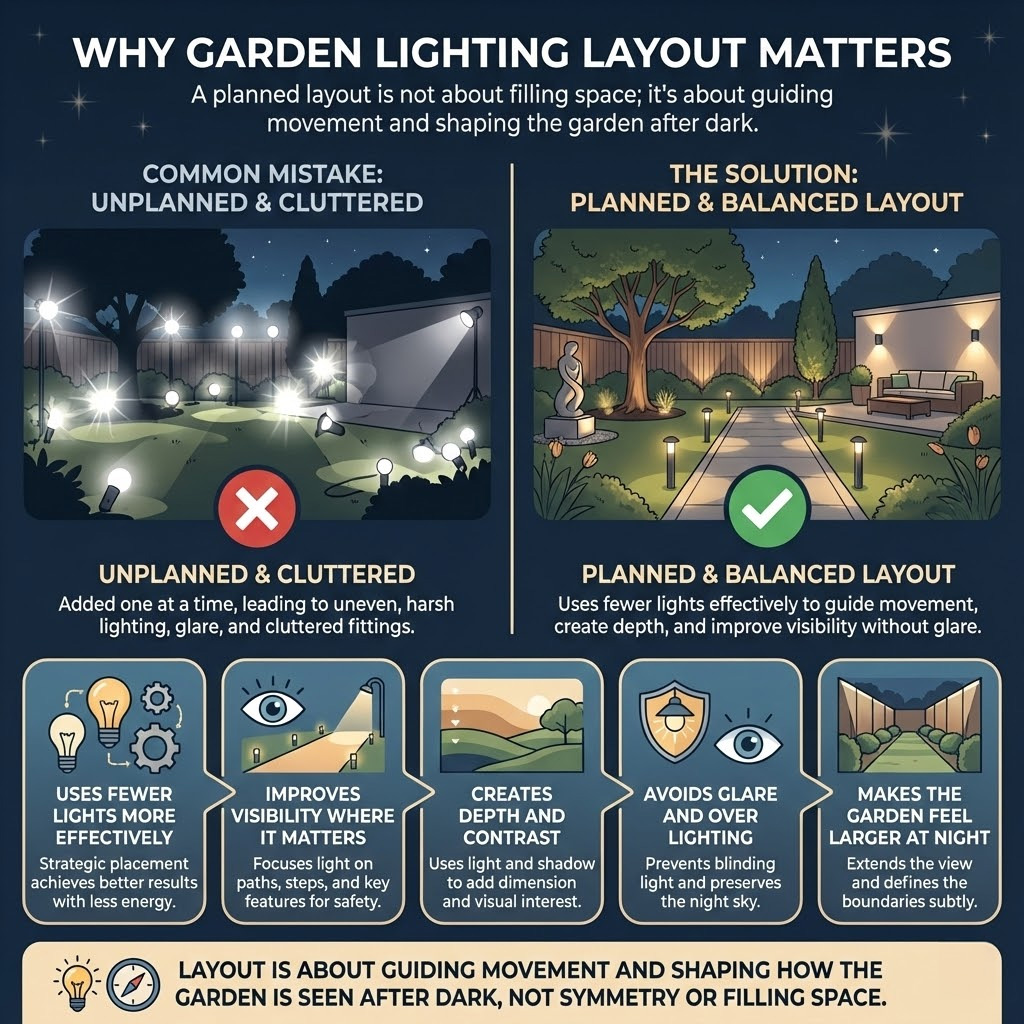 WHY GARDEN LIGHTING LAYOUT MATTERS

A planned layout is not about filling space; it's about guiding movement and shaping the garden after dark.

COMMON MISTAKE: UNPLANNED & CLUTTERED

UNPLANNED & CLUTTERED

Added one at a time, leading to uneven, harsh lighting, glare, and cluttered fittings.

THE SOLUTION: PLANNED & BALANCED LAYOUT

PLANNED & BALANCED LAYOUT

Uses fewer lights effectively to guide movement, create depth, and improve visibility without glare.

USES FEWER LIGHTS MORE EFFECTIVELY

Strategic placement achieves better results with less energy.

IMPROVES VISIBILITY WHERE IT MATTERS

Focuses light on paths, steps, and key features for safety.

CREATES DEPTH AND CONTRAST

Uses light and shadow to add dimension and visual interest.

AVOIDS GLARE AND OVER LIGHTING

Prevents blinding light and preserves the night sky.

MAKES THE GARDEN FEEL LARGER AT NIGHT

Extends the view and defines the boundaries subtly.

LAYOUT IS ABOUT GUIDING MOVEMENT AND SHAPING HOW THE GARDEN IS SEEN AFTER DARK, NOT SYMMETRY OR FILLING SPACE.