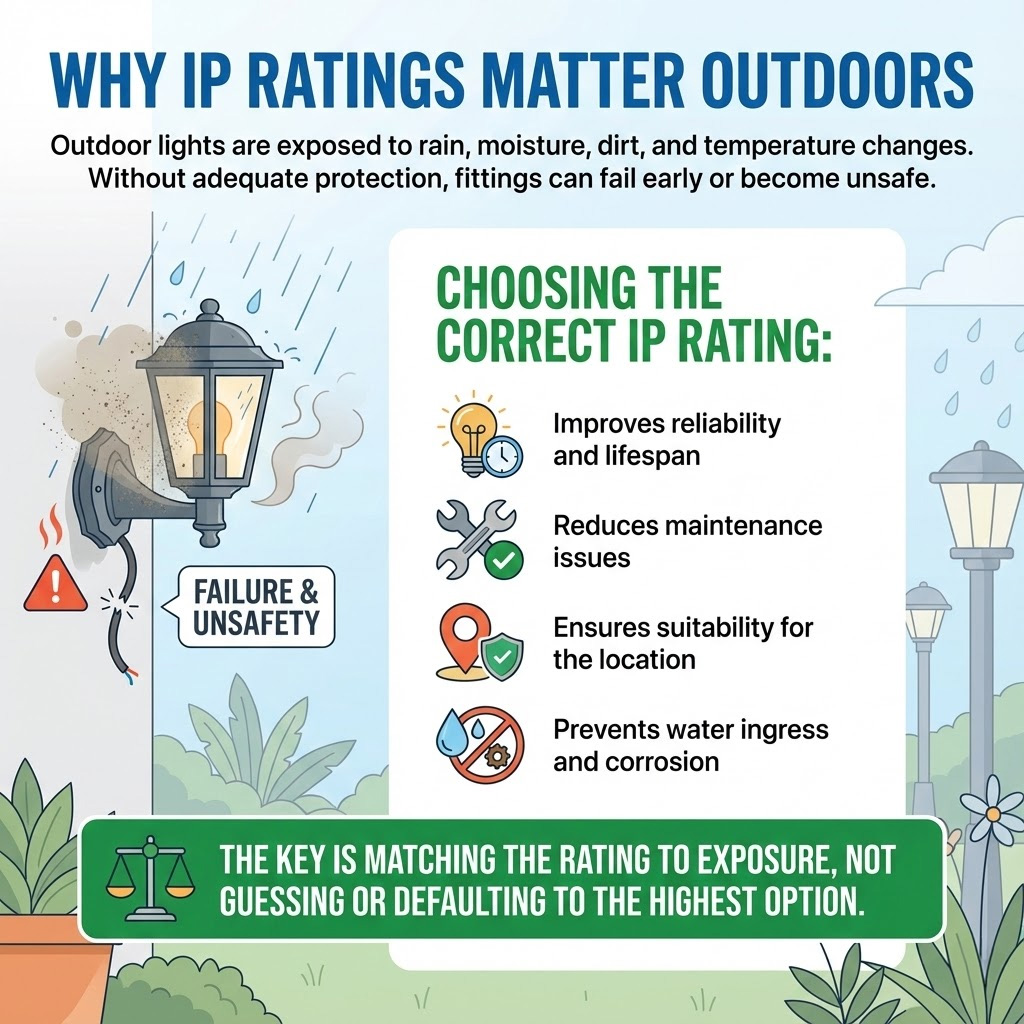 WHY IP RATINGS MATTER OUTDOORS

Outdoor lights are exposed to rain, moisture, dirt, and temperature changes. Without adequate protection, fittings can fail early or become unsafe.

FAILURE & UNSAFETY

CHOOSING THE CORRECT IP RATING:

Improves reliability and lifespan

Reduces maintenance issues

Ensures suitability for the location

Prevents water ingress and corrosion

THE KEY IS MATCHING THE RATING TO EXPOSURE, NOT GUESSING OR DEFAULTING TO THE HIGHEST OPTION.