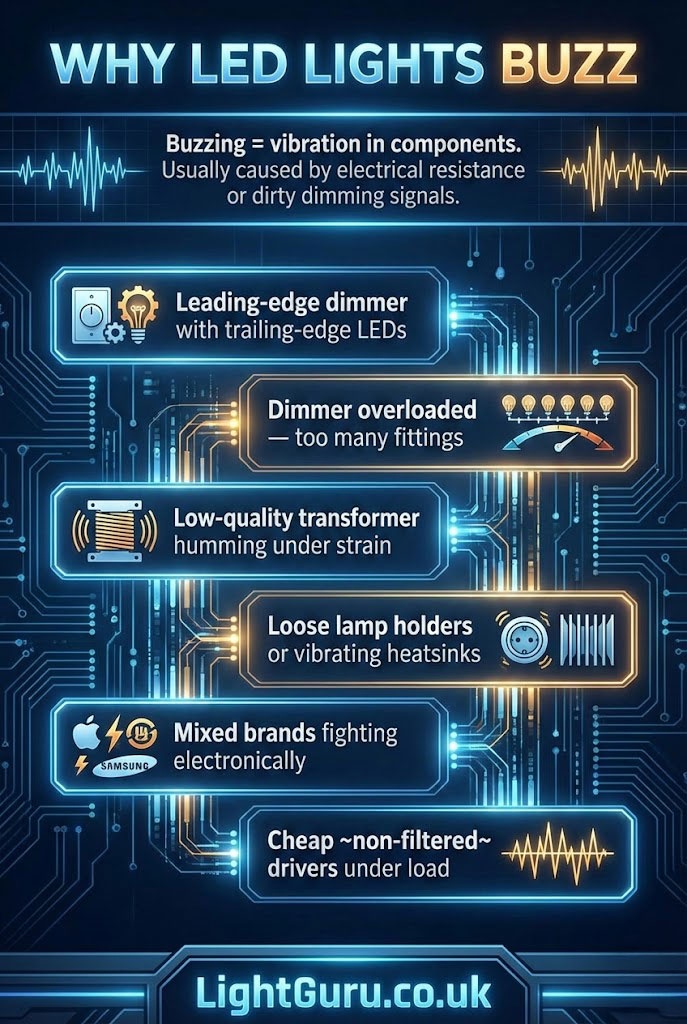 WHY LED LIGHTS BUZZ

Buzzing = vibration in components. Usually caused by electrical resistance or dirty dimming signals.

Leading-edge dimmer with trailing-edge LEDs

Dimmer overloaded — too many fittings

Low-quality transformer humming under strain

Loose lamp holders or vibrating heatsinks

SAMSUNG

Mixed brands fighting electronically

Cheap ~non-filtered~ drivers under load

LightGuru.co.uk