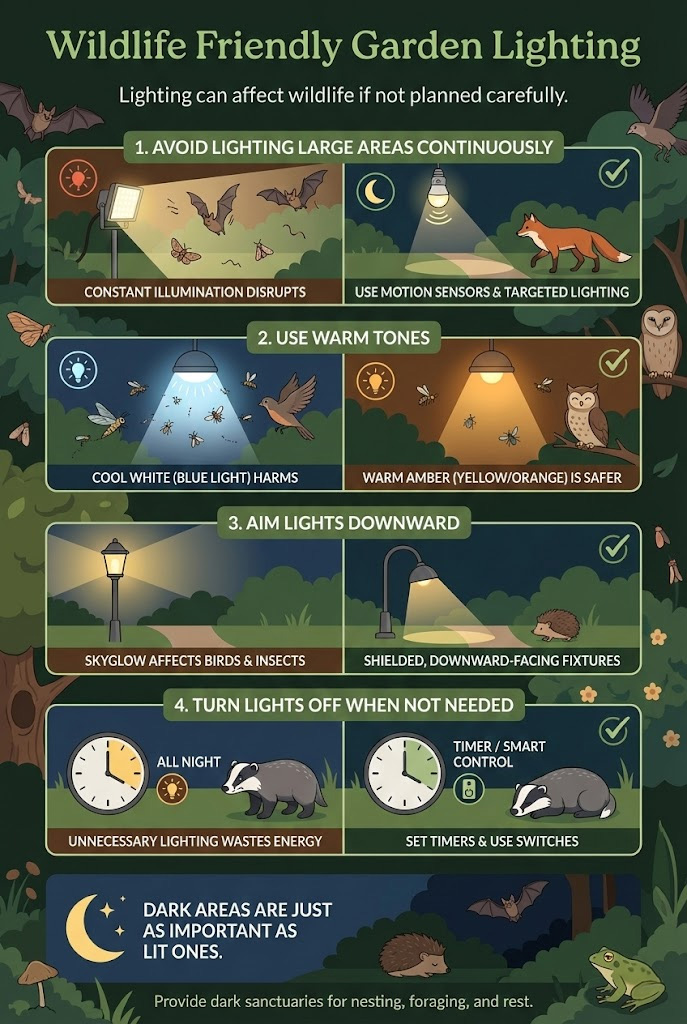 Wildlife Friendly Garden Lighting

Lighting can affect wildlife if not planned carefully.

1. AVOID LIGHTING LARGE AREAS CONTINUOUSLY

CONSTANT ILLUMINATION DISRUPTS

USE MOTION SENSORS & TARGETED LIGHTING

2. USE WARM TONES

COOL WHITE (BLUE LIGHT) HARMS

WARM AMBER (YELLOW/ORANGE) IS SAFER

3. AIM LIGHTS DOWNWARD

SKYGLOW AFFECTS BIRDS & INSECTS

SHIELDED, DOWNWARD-FACING FIXTURES

4. TURN LIGHTS OFF WHEN NOT NEEDED

ALL NIGHT

UNNECESSARY LIGHTING WASTES ENERGY

TIMER / SMART CONTROL

SET TIMERS & USE SWITCHES

DARK AREAS ARE JUST AS IMPORTANT AS LIT ONES.

Provide dark sanctuaries for nesting, foraging, and rest.