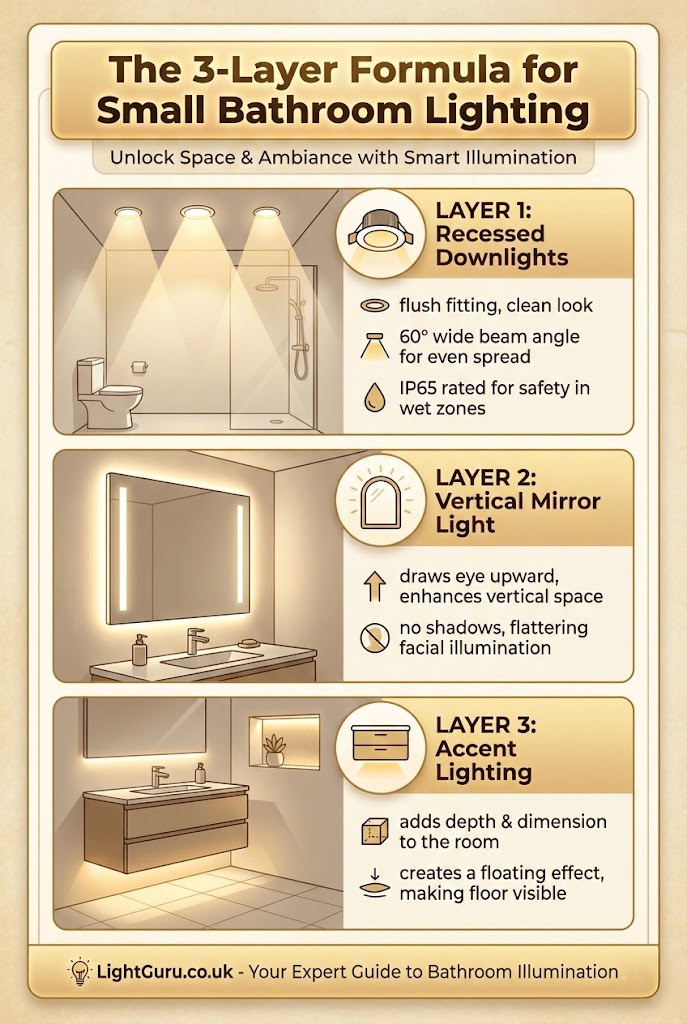 The 3-Layer Formula for Small Bathroom Lighting

Unlock Space & Ambiance with Smart Illumination

LAYER 1: Recessed Downlights

flush fitting, clean look

60° wide beam angle for even spread

IP65 rated for safety in wet zones

LAYER 2: Vertical Mirror Light

draws eye upward, enhances vertical space

no shadows, flattering facial illumination

LAYER 3: Accent Lighting

adds depth & dimension to the room

creates a floating effect, making floor visible

LightGuru.co.uk - Your Expert Guide to Bathroom Illumination