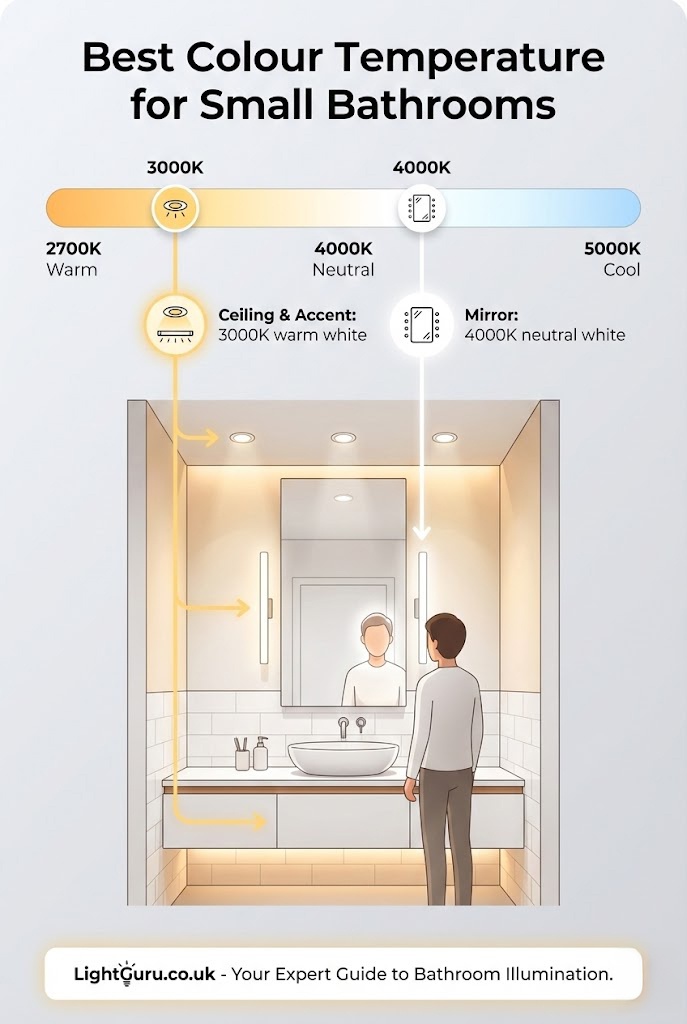 Best Colour Temperature for Small Bathrooms

3000K

4000K

2700K
Warm

4000K
Neutral

5000K
Cool

Ceiling & Accent:
3000K warm white

Mirror:
4000K neutral white

LightGuru.co.uk - Your Expert Guide to Bathroom Illumination.