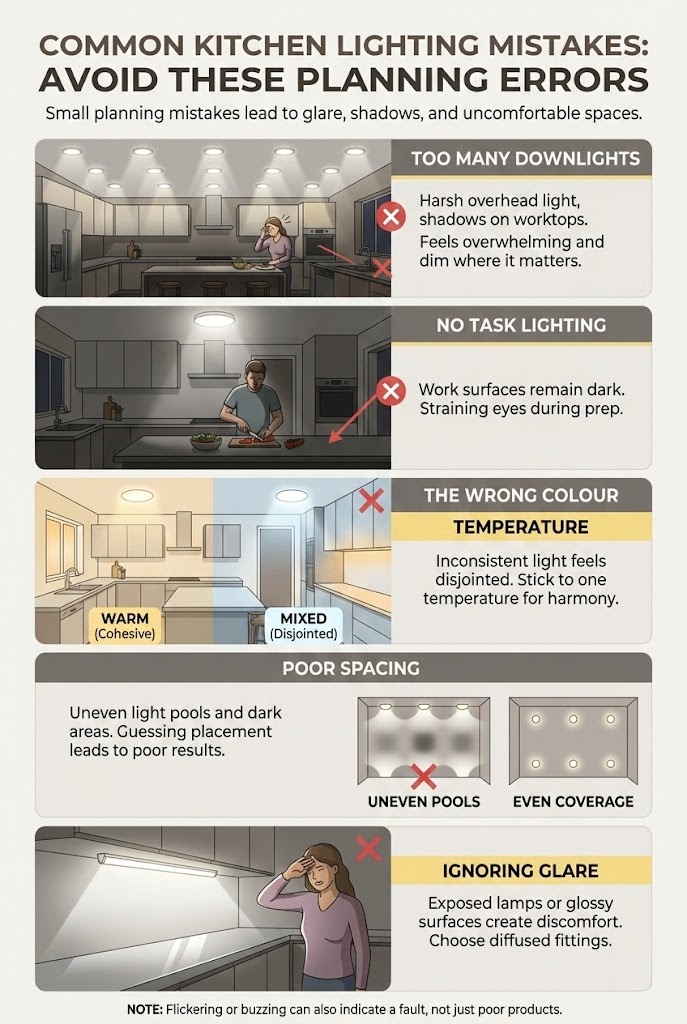 COMMON KITCHEN LIGHTING MISTAKES:
AVOID THESE PLANNING ERRORS

Small planning mistakes lead to glare, shadows, and uncomfortable spaces.

TOO MANY DOWNLIGHTS

Harsh overhead light, shadows on worktops.
Feels overwhelming and dim where it matters.

NO TASK LIGHTING

Work surfaces remain dark.
Straining eyes during prep.

THE WRONG COLOUR TEMPERATURE

Inconsistent light feels disjointed. Stick to one temperature for harmony.

WARM (Cohesive)

MIXED (Disjointed)

POOR SPACING

Uneven light pools and dark areas. Guessing placement leads to poor results.

UNEVEN POOLS

EVEN COVERAGE

IGNORING GLARE

Exposed lamps or glossy surfaces create discomfort.
Choose diffused fittings.

NOTE: Flickering or buzzing can also indicate a fault, not just poor products.