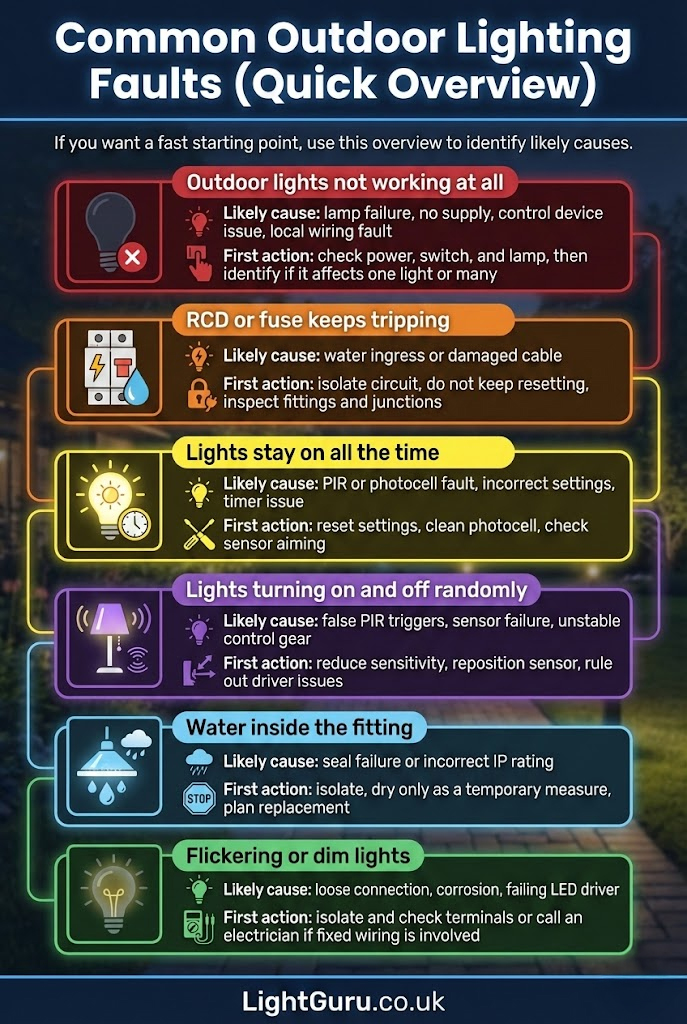 Common Outdoor Lighting Faults (Quick Overview)

If you want a fast starting point, use this overview to identify likely causes.

Outdoor lights not working at all

Likely cause: lamp failure, no supply, control device issue, local wiring fault

First action: check power, switch, and lamp, then identify if it affects one light or many

RCD or fuse keeps tripping

Likely cause: water ingress or damaged cable

First action: isolate circuit, do not keep resetting, inspect fittings and junctions

Lights stay on all the time

Likely cause: PIR or photocell fault, incorrect settings, timer issue

First action: reset settings, clean photocell, check sensor aiming

Lights turning on and off randomly

Likely cause: false PIR triggers, sensor failure, unstable control gear

First action: reduce sensitivity, reposition sensor, rule out driver issues

Water inside the fitting

Likely cause: seal failure or incorrect IP rating

STOP

First action: isolate, dry only as a temporary measure, plan replacement

Flickering or dim lights

Likely cause: loose connection, corrosion, failing LED driver

First action: isolate and check terminals or call an electrician if fixed wiring is involved

LightGuru.co.uk