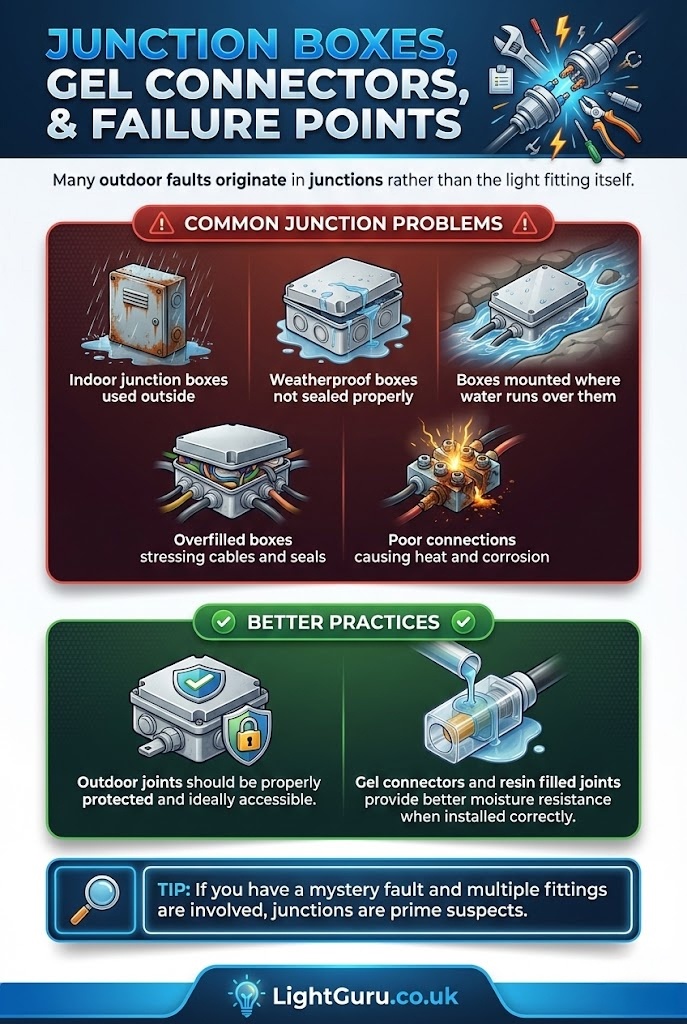 JUNCTION BOXES, GEL CONNECTORS, & FAILURE POINTS

Many outdoor faults originate in junctions rather than the light fitting itself.

COMMON JUNCTION PROBLEMS

Indoor junction boxes used outside

Weatherproof boxes not sealed properly

Boxes mounted where water runs over them

Overfilled boxes stressing cables and seals

Poor connections causing heat and corrosion

BETTER PRACTICES

Outdoor joints should be properly protected and ideally accessible.

Gel connectors and resin filled joints provide better moisture resistance when installed correctly.

TIP: If you have a mystery fault and multiple fittings are involved, junctions are prime suspects.

LightGuru.co.uk