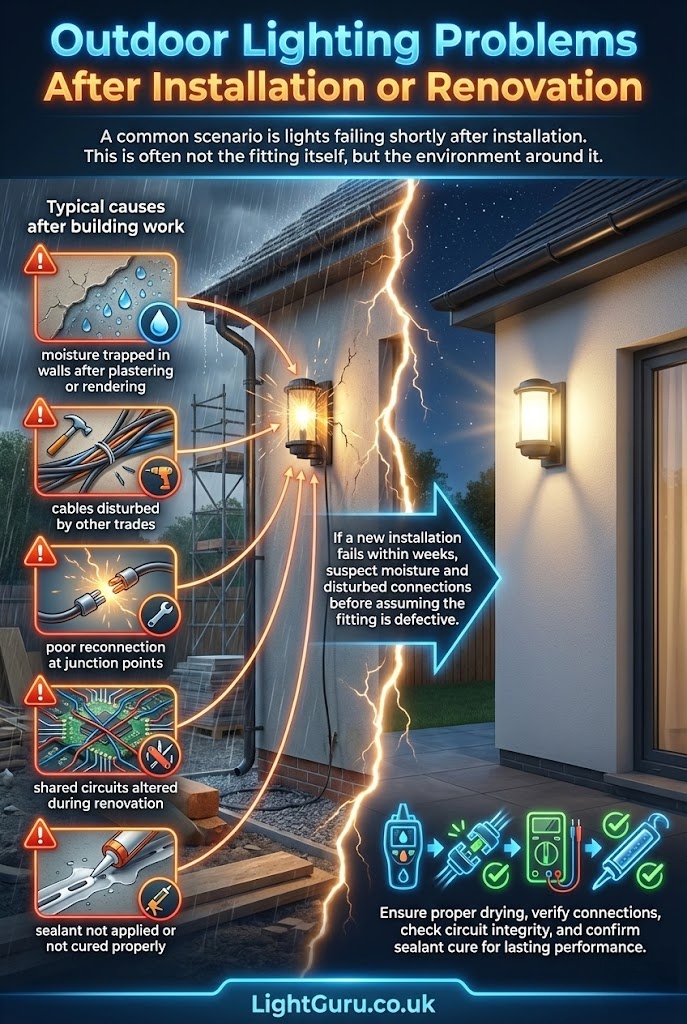 Outdoor Lighting Problems
After Installation or Renovation

A common scenario is lights failing shortly after installation. This is often not the fitting itself, but the environment around it.

Typical causes after building work

moisture trapped in walls after plastering or rendering

cables disturbed by other trades

poor reconnection at junction points

shared circuits altered during renovation

sealant not applied or not cured properly

If a new installation fails within weeks, suspect moisture and disturbed connections before assuming the fitting is defective.

Ensure proper drying, verify connections, check circuit integrity, and confirm sealant cure for lasting performance.

LightGuru.co.uk