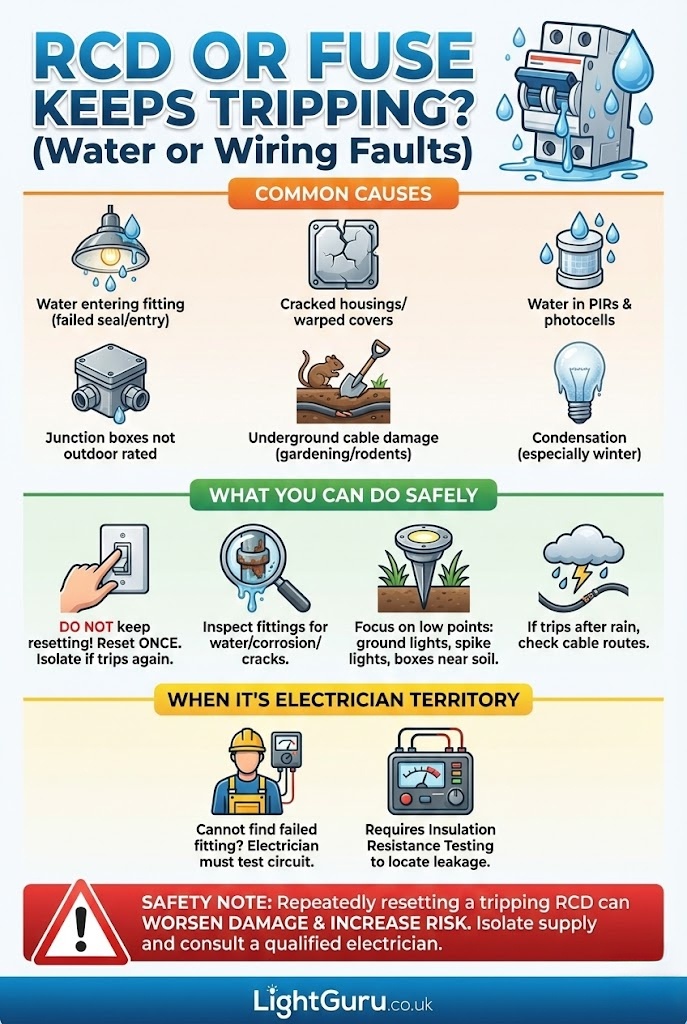 RCD OR FUSE KEEPS TRIPPING? (Water or Wiring Faults)

COMMON CAUSES

Water entering fitting (failed seal/entry)

Cracked housings/ warped covers

Water in PIRs & photocells

Junction boxes not outdoor rated

Underground cable damage (gardening/rodents)

Condensation (especially winter)

WHAT YOU CAN DO SAFELY

DO NOT keep resetting! Reset ONCE. Isolate if trips again.

Inspect fittings for water/corrosion/ cracks.

Focus on low points: ground lights, spike lights, boxes near soil.

If trips after rain, check cable routes.

WHEN IT'S ELECTRICIAN TERRITORY

Cannot find failed fitting? Electrician must test circuit.

Requires Insulation Resistance Testing to locate leakage.

SAFETY NOTE: Repeatedly resetting a tripping RCD can WORSEN DAMAGE & INCREASE RISK. Isolate supply and consult a qualified electrician.

LightGuru.co.uk