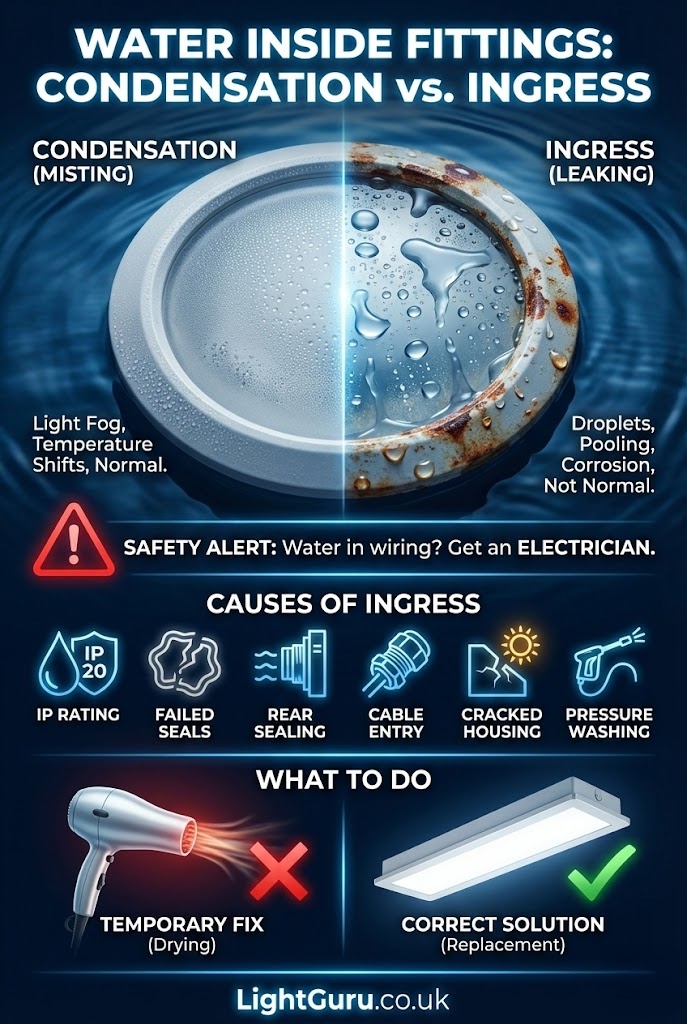 WATER INSIDE FITTINGS: CONDENSATION vs. INGRESS

CONDENSATION (MISTING)

INGRESS (LEAKING)

Light Fog, Temperature Shifts, Normal.

Droplets, Pooling, Corrosion, Not Normal.

SAFETY ALERT: Water in wiring? Get an ELECTRICIAN.

CAUSES OF INGRESS

IP 20

IP RATING

FAILED SEALS

REAR SEALING

CABLE ENTRY

CRACKED HOUSING

PRESSURE WASHING

WHAT TO DO

TEMPORARY FIX (Drying)

CORRECT SOLUTION (Replacement)

LightGuru.co.uk