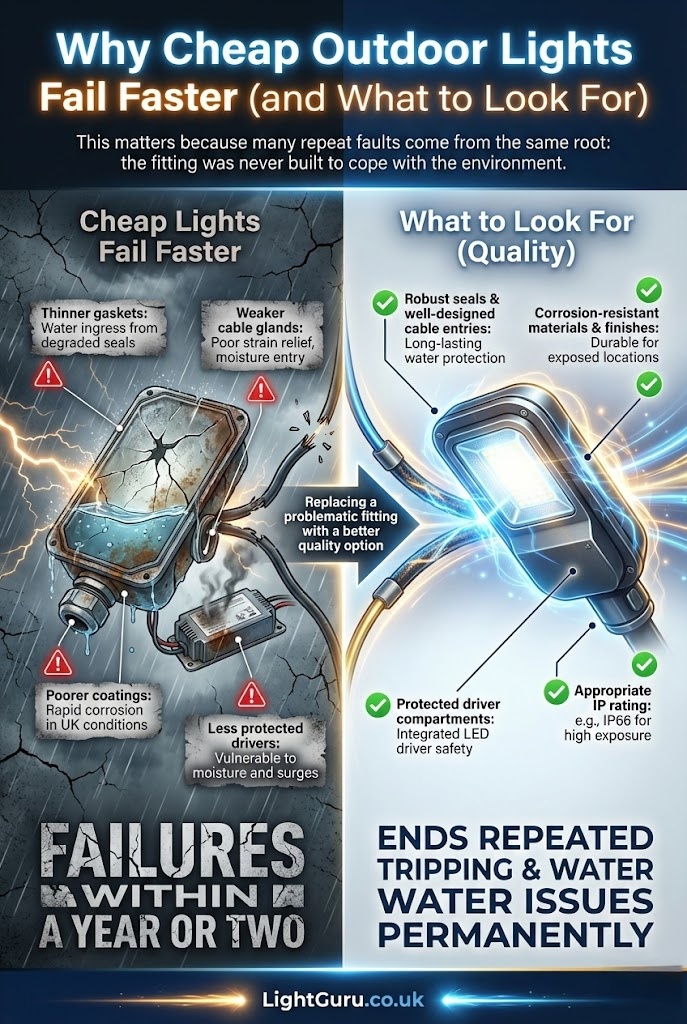 Why Cheap Outdoor Lights Fail Faster (and What to Look For)

This matters because many repeat faults come from the same root: the fitting was never built to cope with the environment.

Cheap Lights Fail Faster

Thinner gaskets: Water ingress from degraded seals

Weaker cable glands: Poor strain relief, moisture entry

Poorer coatings: Rapid corrosion in UK conditions

Less protected drivers: Vulnerable to moisture and surges

FAILURES WITHIN A YEAR OR TWO

Replacing a problematic fitting with a better quality option

What to Look For (Quality)

Robust seals & well-designed cable entries: Long-lasting water protection

Corrosion-resistant materials & finishes: Durable for exposed locations

Protected driver compartments: Integrated LED driver safety

Appropriate IP rating: e.g., IP66 for high exposure

ENDS REPEATED TRIPPING & WATER WATER ISSUES PERMANENTLY

LightGuru.co.uk